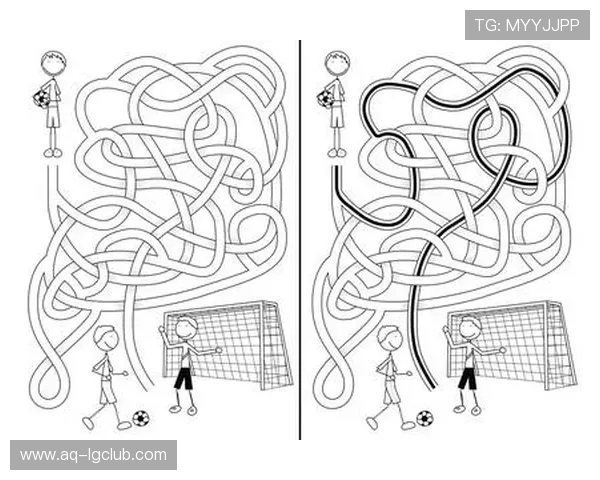 TG: MYYJJPP

www.aq-lgclub.com